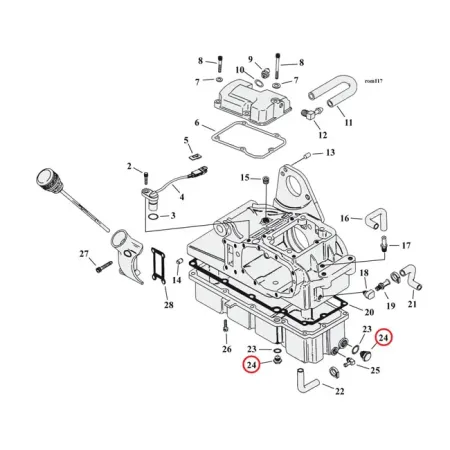 8
9
8
10
7
7
rom117
11
12
6
5
13
2
15
4
3
16
17
27
14
18
28
19
21
20
23
24
26
23
24
25
22