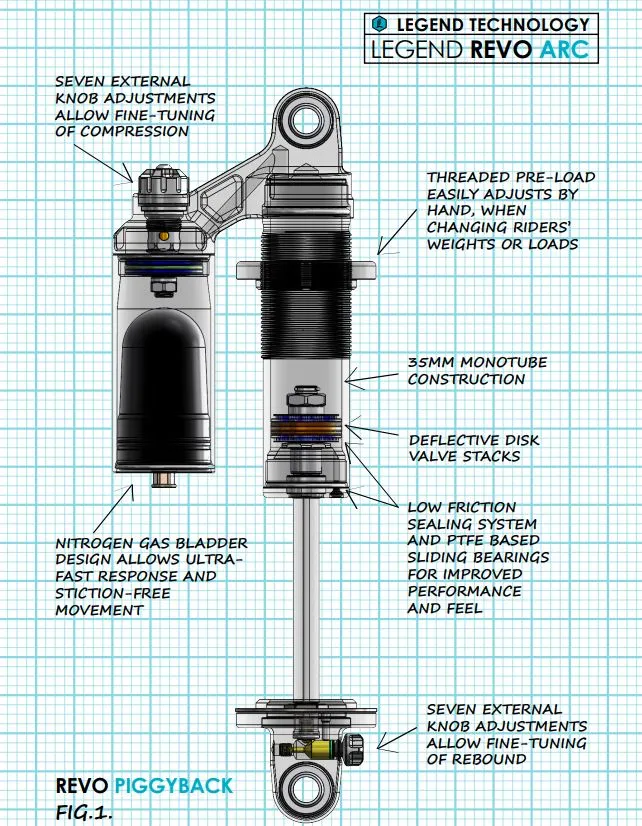 LEGEND TECHNOLOGY
LEGEND REVO ARC

SEVEN EXTERNAL KNOB ADJUSTMENTS ALLOW FINE-TUNING OF COMPRESSION

THREADED PRE-LOAD EASILY ADJUSTS BY HAND, WHEN CHANGING RIDERS' WEIGHTS OR LOADS

35MM MONOTUBE CONSTRUCTION

DEFLECTIVE DISK VALVE STACKS

LOW FRICTION SEALING SYSTEM AND PTFE BASED SLIDING BEARINGS FOR IMPROVED PERFORMANCE AND FEEL

NITROGEN GAS BLADDER DESIGN ALLOWS ULTRA-FAST RESPONSE AND STICTION-FREE MOVEMENT

SEVEN EXTERNAL KNOB ADJUSTMENTS ALLOW FINE-TUNING OF REBOUND

REVO PIGGYBACK
FIG.1.