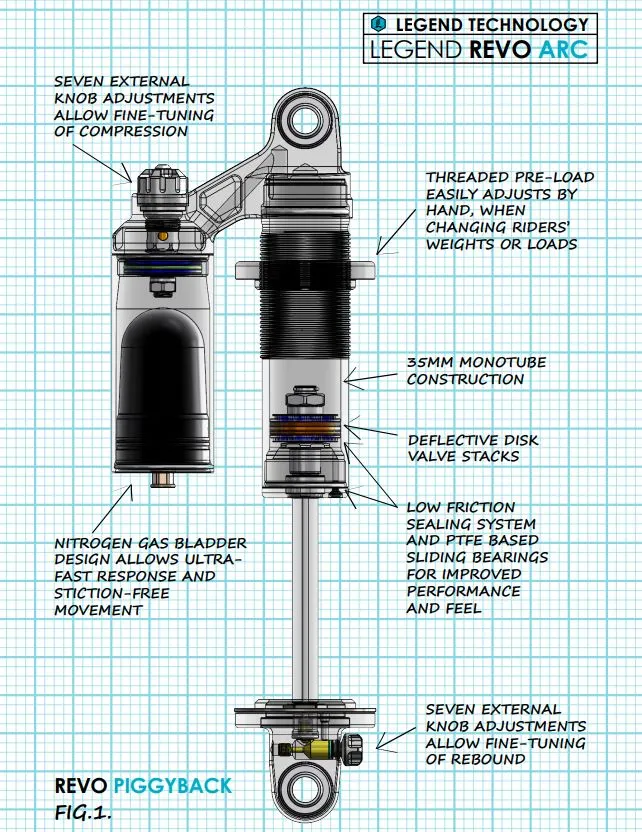 LEGEND TECHNOLOGY
LEGEND REVO ARC

SEVEN EXTERNAL KNOB ADJUSTMENTS ALLOW FINE-TUNING OF COMPRESSION

THREADED PRE-LOAD EASILY ADJUSTS BY HAND, WHEN CHANGING RIDERS' WEIGHTS OR LOADS

35MM MONOTUBE CONSTRUCTION

DEFLECTIVE DISK VALVE STACKS

LOW FRICTION SEALING SYSTEM AND PTFE BASED SLIDING BEARINGS FOR IMPROVED PERFORMANCE AND FEEL

NITROGEN GAS BLADDER DESIGN ALLOWS ULTRA-FAST RESPONSE AND STICTION-FREE MOVEMENT

SEVEN EXTERNAL KNOB ADJUSTMENTS ALLOW FINE-TUNING OF REBOUND

REVO PIGGYBACK
FIG.1.