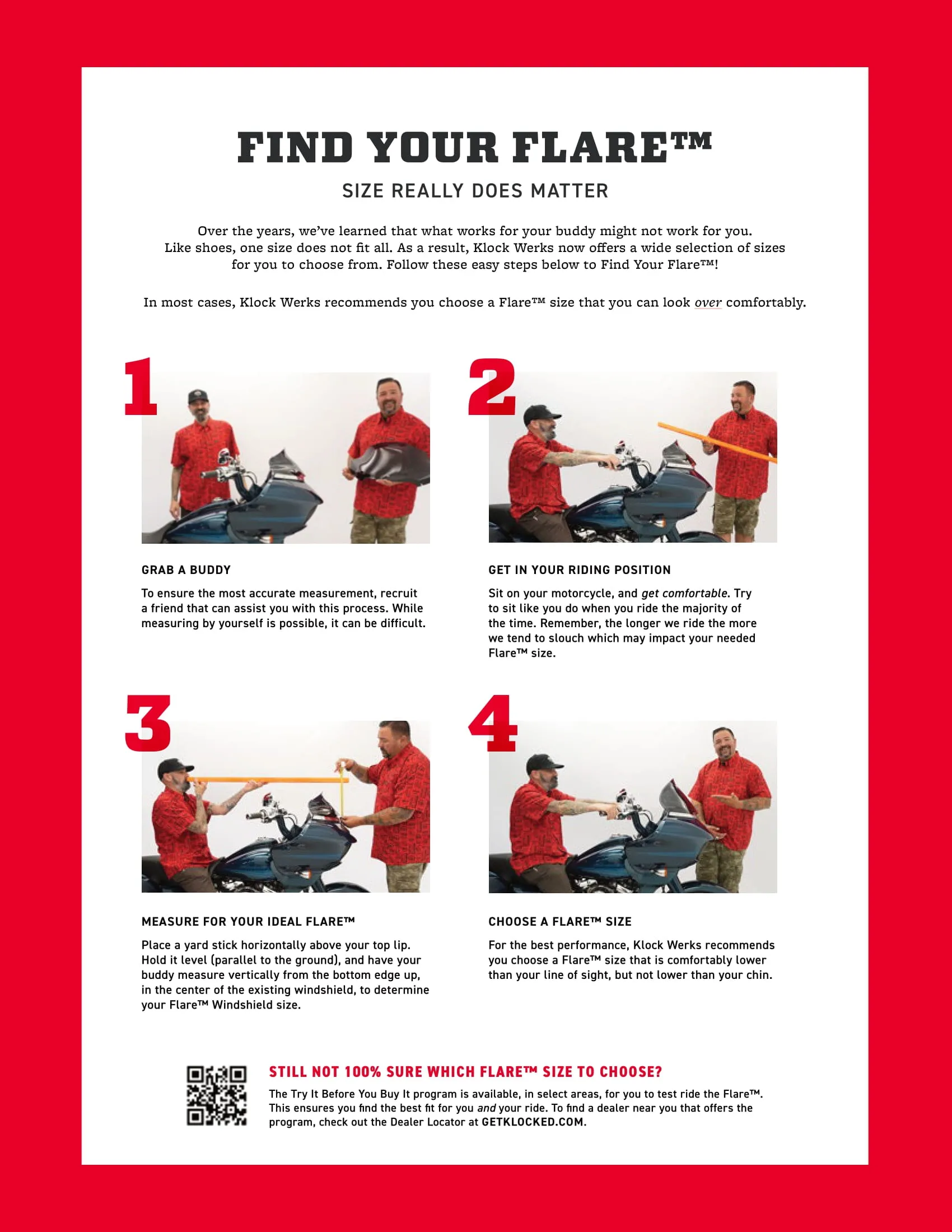 FIND YOUR FLARE™

SIZE REALLY DOES MATTER

Over the years, we've learned that what works for your buddy might not work for you. Like shoes, one size does not fit all. As a result, Klock Werks now offers a wide selection of sizes for you to choose from. Follow these easy steps below to Find Your Flare™!

In most cases, Klock Werks recommends you choose a Flare™ size that you can look over comfortably.

1

GRAB A BUDDY

To ensure the most accurate measurement, recruit a friend that can assist you with this process. While measuring by yourself is possible, it can be difficult.

2

GET IN YOUR RIDING POSITION

Sit on your motorcycle, and get comfortable. Try to sit like you do when you ride the majority of the time. Remember, the longer we ride the more we tend to slouch which may impact your needed Flare™ size.

3

MEASURE FOR YOUR IDEAL FLARE™

Place a yard stick horizontally above your top lip. Hold it level (parallel to the ground), and have your buddy measure vertically from the bottom edge up, in the center of the existing windshield, to determine your Flare™ Windshield size.

4

CHOOSE A FLARE™ SIZE

For the best performance, Klock Werks recommends you choose a Flare™ size that is comfortably lower than your line of sight, but not lower than your chin.

STILL NOT 100% SURE WHICH FLARE™ SIZE TO CHOOSE?

The Try It Before You Buy It program is available, in select areas, for you to test ride the Flare™. This ensures you find the best fit for you and your ride. To find a dealer near you that offers the program, check out the Dealer Locator at GETKLOCKED.COM.